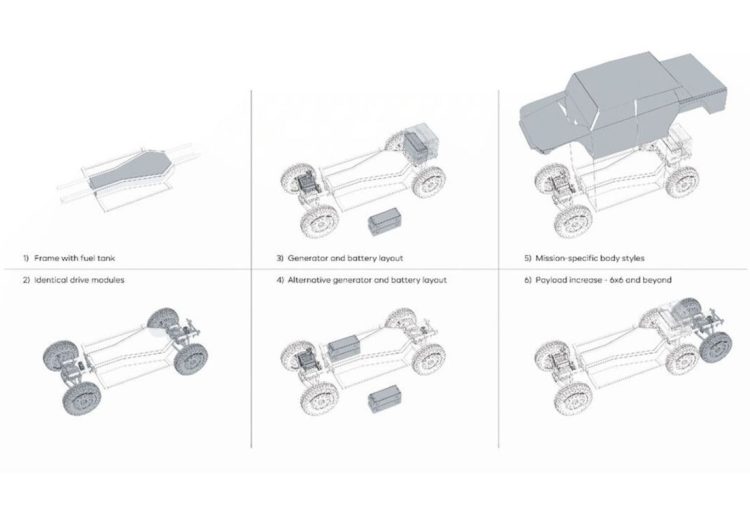 1) Frame with fuel tank

2) Identical drive modules

3) Generator and battery layout

4) Alternative generator and battery layout

5) Mission-specific body styles

6) Payload increase - 6x6 and beyond